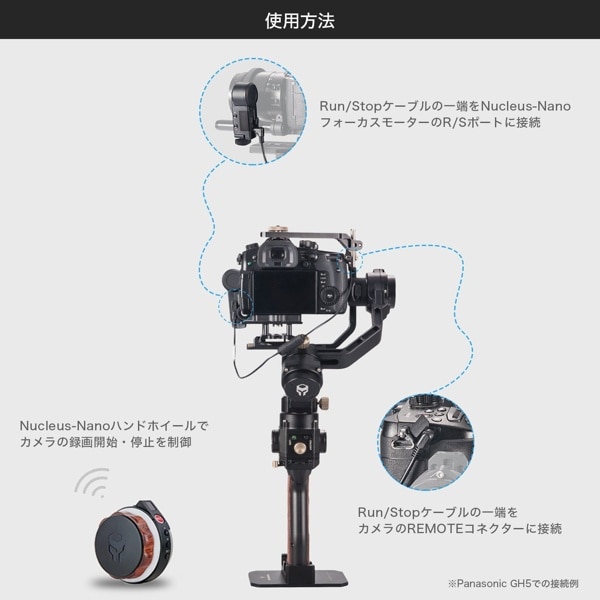 使用方法

Run/Stopケーブルの一端をNucleus-Nano
フォーカスモーターのR/Sポートに接続

Nucleus-Nanoハンドホイールで
カメラの録画開始・停止を制御

Run/Stopケーブルの一端を
カメラのREMOTEコネクターに接続

※Panasonic GH5での接続例