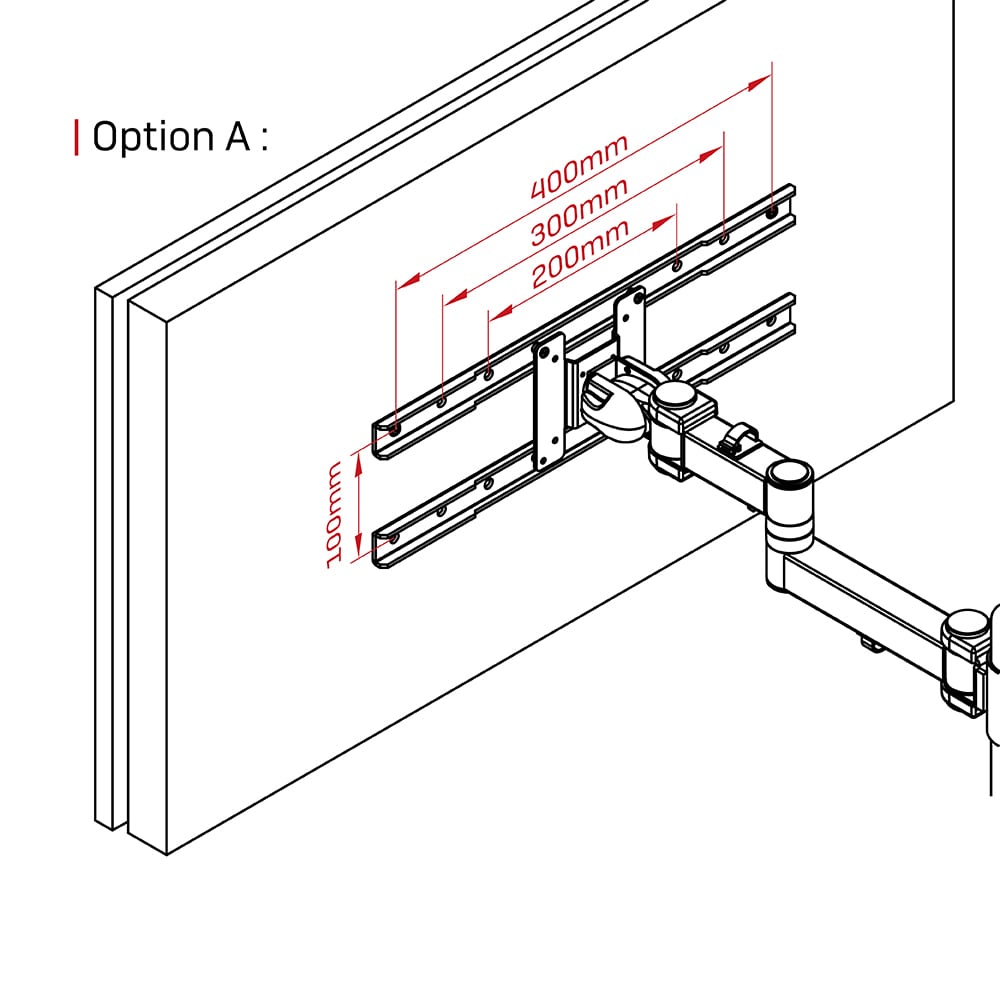 Option A :

400mm
300mm
200mm
100mm