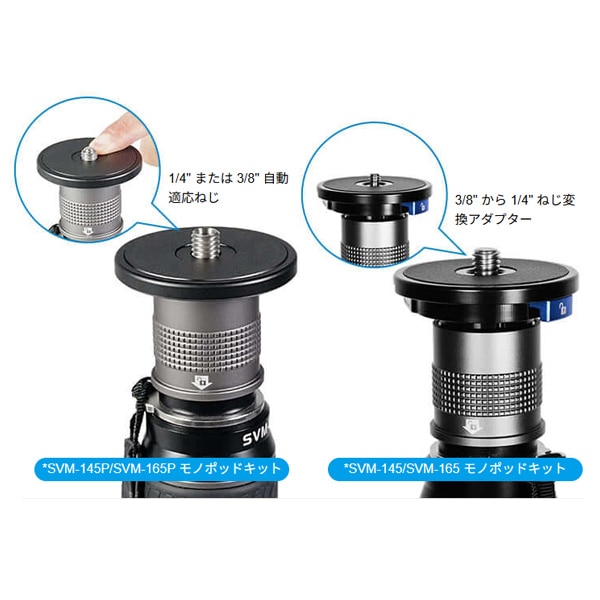 1/4" または 3/8" 自動適応ねじ

3/8" から 1/4" ねじ変換アダプター

SVM

*SVM-145P/SVM-165P モノポッドキット

*SVM-145/SVM-165 モノポッドキット