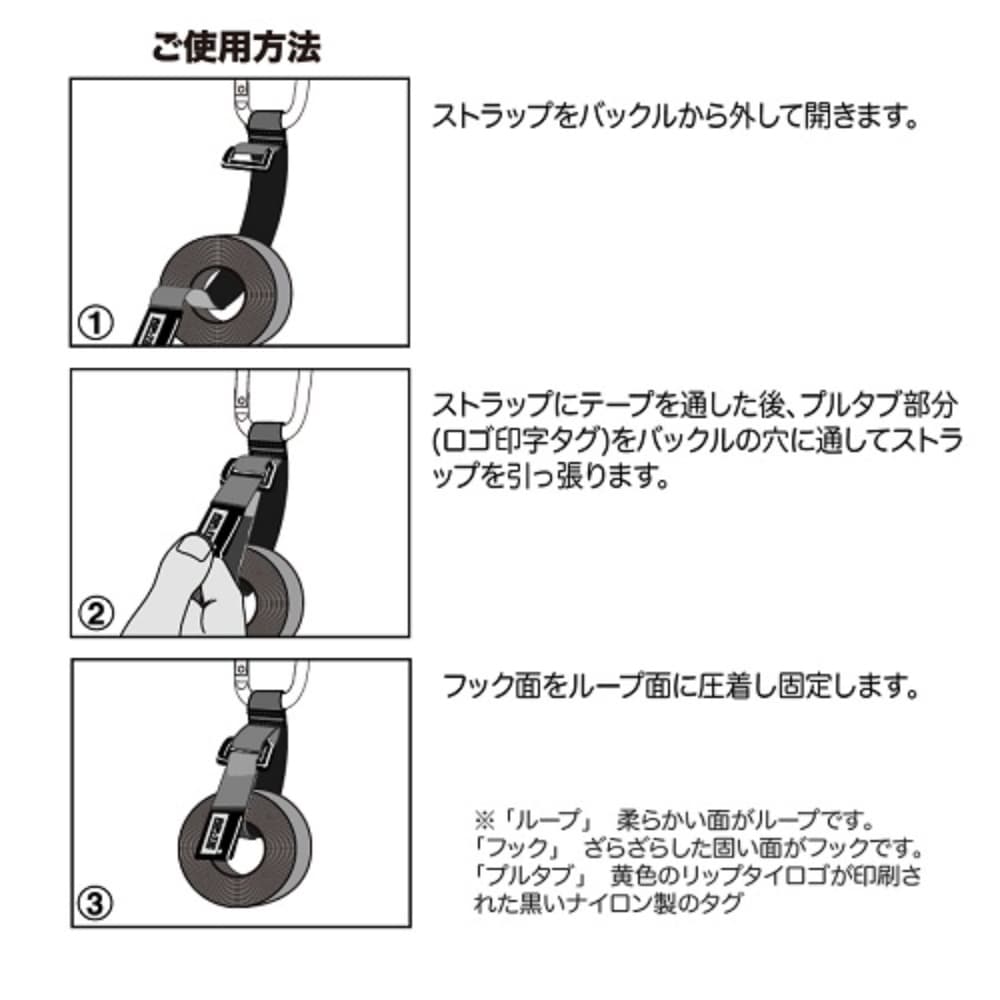 ご使用方法

①

ストラップをバックルから外して開きます。

②

ストラップにテープを通した後、プルタブ部分(ロゴ印字タグ)をバックルの穴に通してストラップを引っ張ります。

③

フック面をループ面に圧着し固定します。

※「ループ」　柔らかい面がループです。
「フック」　ざらざらした固い面がフックです。
「プルタブ」　黄色のリップタイロゴが印刷された黒いナイロン製のタグ