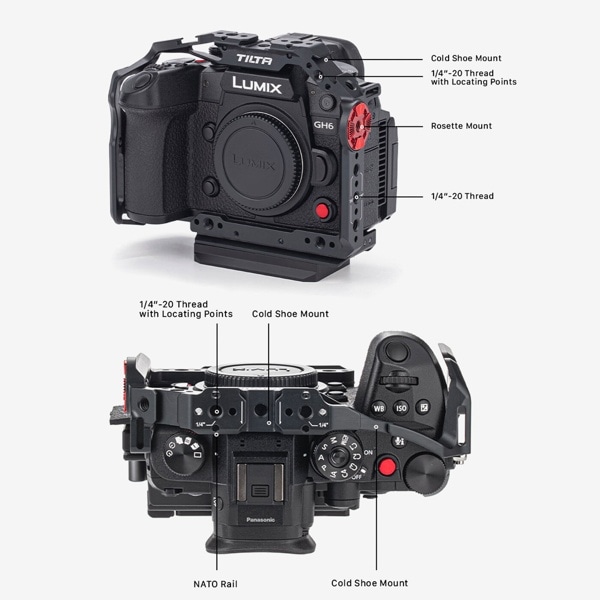 TILTA
LUMIX
GH6
LUMIX

Cold Shoe Mount
1/4"-20 Thread with Locating Points
Rosette Mount
1/4"-20 Thread

1/4"-20 Thread with Locating Points
Cold Shoe Mount

1/4"
1/4"
WB
ISO
ON
OFF
Panasonic

NATO Rail
Cold Shoe Mount