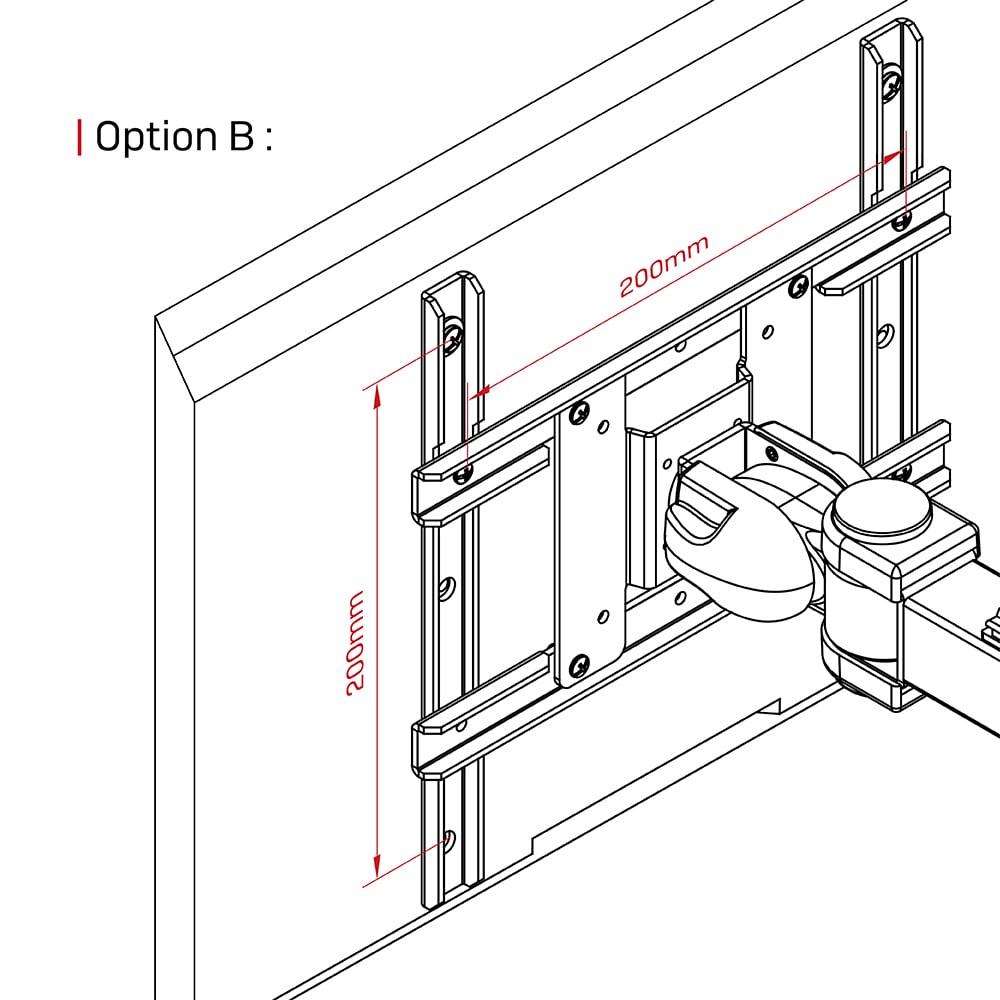 Option B :

200mm

200mm