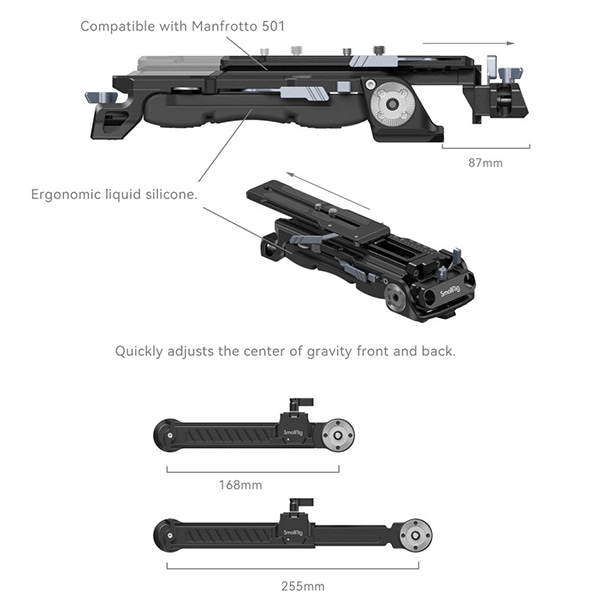 Compatible with Manfrotto 501

87mm

Ergonomic liquid silicone.

SmallRig

Quickly adjusts the center of gravity front and back.

SmallRig

168mm

SmallRig

255mm