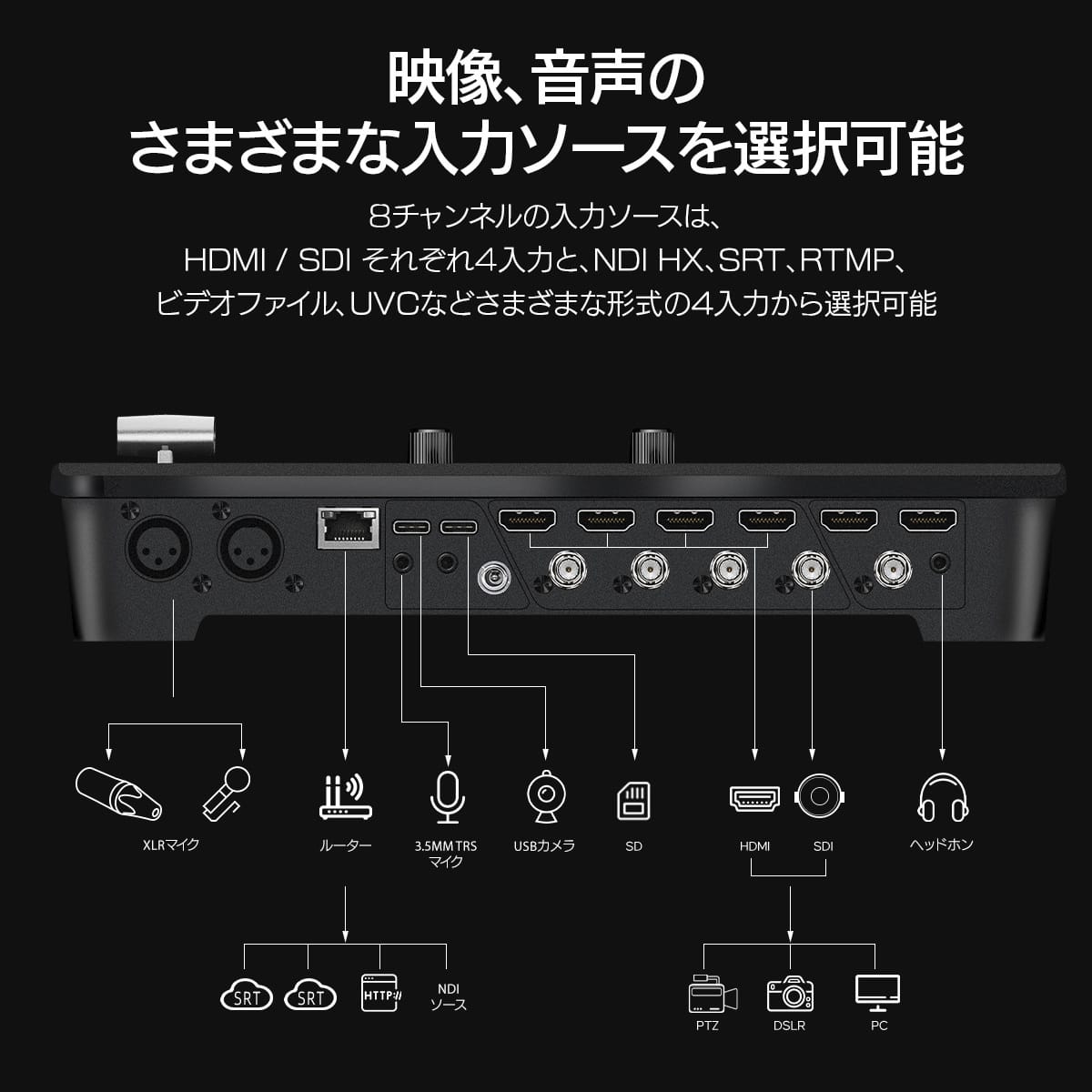 映像、音声の
さまざまな入力ソースを選択可能

8チャンネルの入力ソースは、
HDMI / SDI それぞれ4入力と、NDI HX、SRT、RTMP、
ビデオファイル、UVCなどさまざまな形式の4入力から選択可能

XLRマイク

ルーター

3.5MM TRS
マイク

USBカメラ

SD

HDMI

SDI

ヘッドホン

SRT

SRT

HTTP://

NDI
ソース

PTZ

DSLR

PC