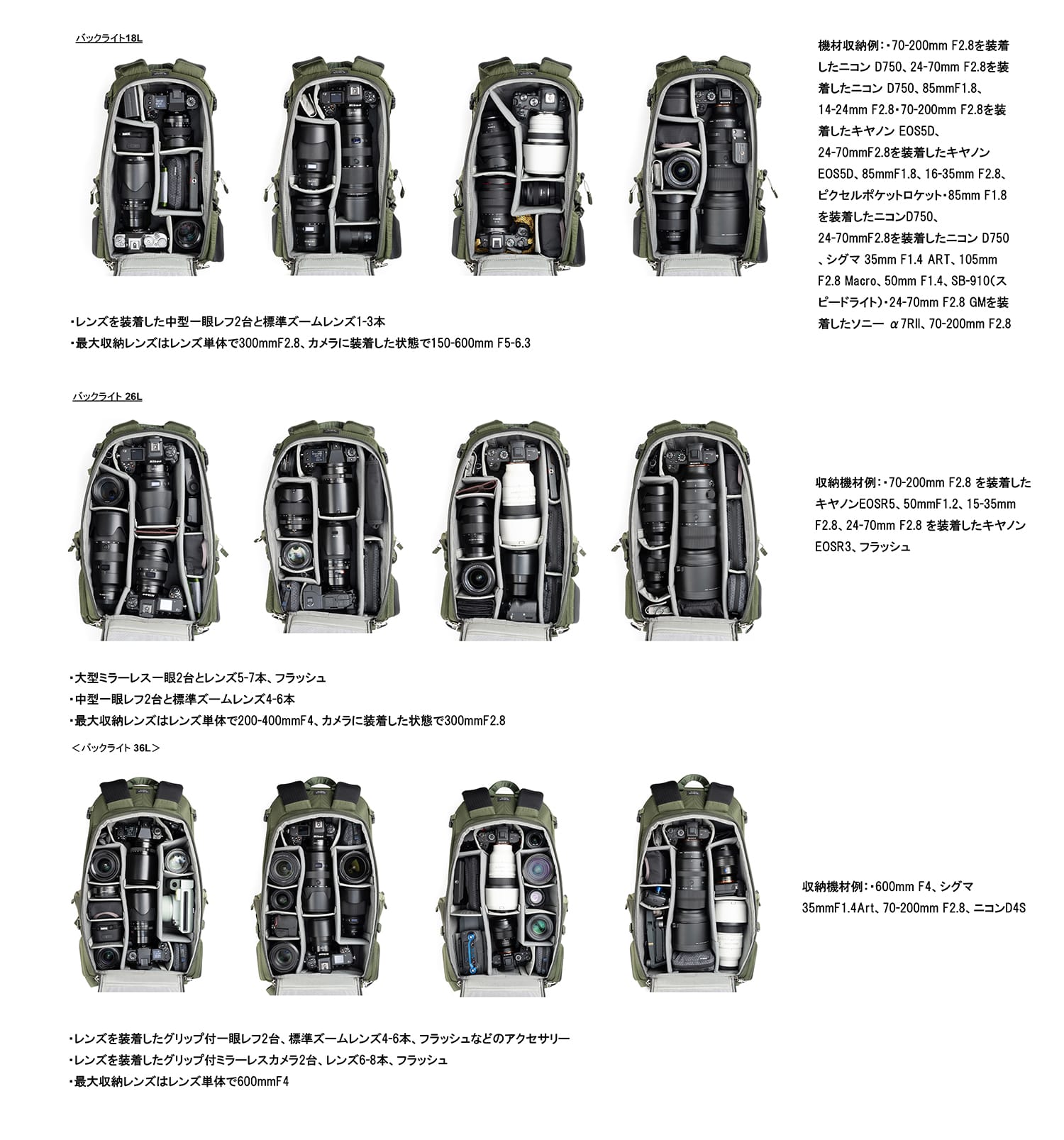 バックライト18L

機材収納例：・70-200mm F2.8を装着したニコン D750、24-70mm F2.8を装着したニコン D750、85mmF1.8、14-24mm F2.8・70-200mm F2.8を装着したキヤノン EOS5D、24-70mmF2.8を装着したキヤノン EOS5D、85mmF1.8、16-35mm F2.8、ピクセルポケットロケット・85mm F1.8を装着したニコンD750、24-70mmF2.8を装着したニコン D750、シグマ 35mm F1.4 ART、105mm F2.8 Macro、50mm F1.4、SB-910(スピードライト)・24-70mm F2.8 GMを装着したソニー α7RII、70-200mm F2.8

・レンズを装着した中型一眼レフ2台と標準ズームレンズ1-3本
・最大収納レンズはレンズ単体で300mmF2.8、カメラに装着した状態で150-600mm F5-6.3

バックライト 26L

収納機材例：・70-200mm F2.8 を装着したキヤノンEOSR5、50mmF1.2、15-35mm F2.8、24-70mm F2.8 を装着したキヤノン EOSR3、フラッシュ

・大型ミラーレス一眼2台とレンズ5-7本、フラッシュ
・中型一眼レフ2台と標準ズームレンズ4-6本
・最大収納レンズはレンズ単体で200-400mmF4、カメラに装着した状態で300mmF2.8

＜バックライト 36L＞

収納機材例：・600mm F4、シグマ 35mmF1.4Art、70-200mm F2.8、ニコンD4S

・レンズを装着したグリップ付一眼レフ2台、標準ズームレンズ4-6本、フラッシュなどのアクセサリー
・レンズを装着したグリップ付ミラーレスカメラ2台、レンズ6-8本、フラッシュ
・最大収納レンズはレンズ単体で600mmF4