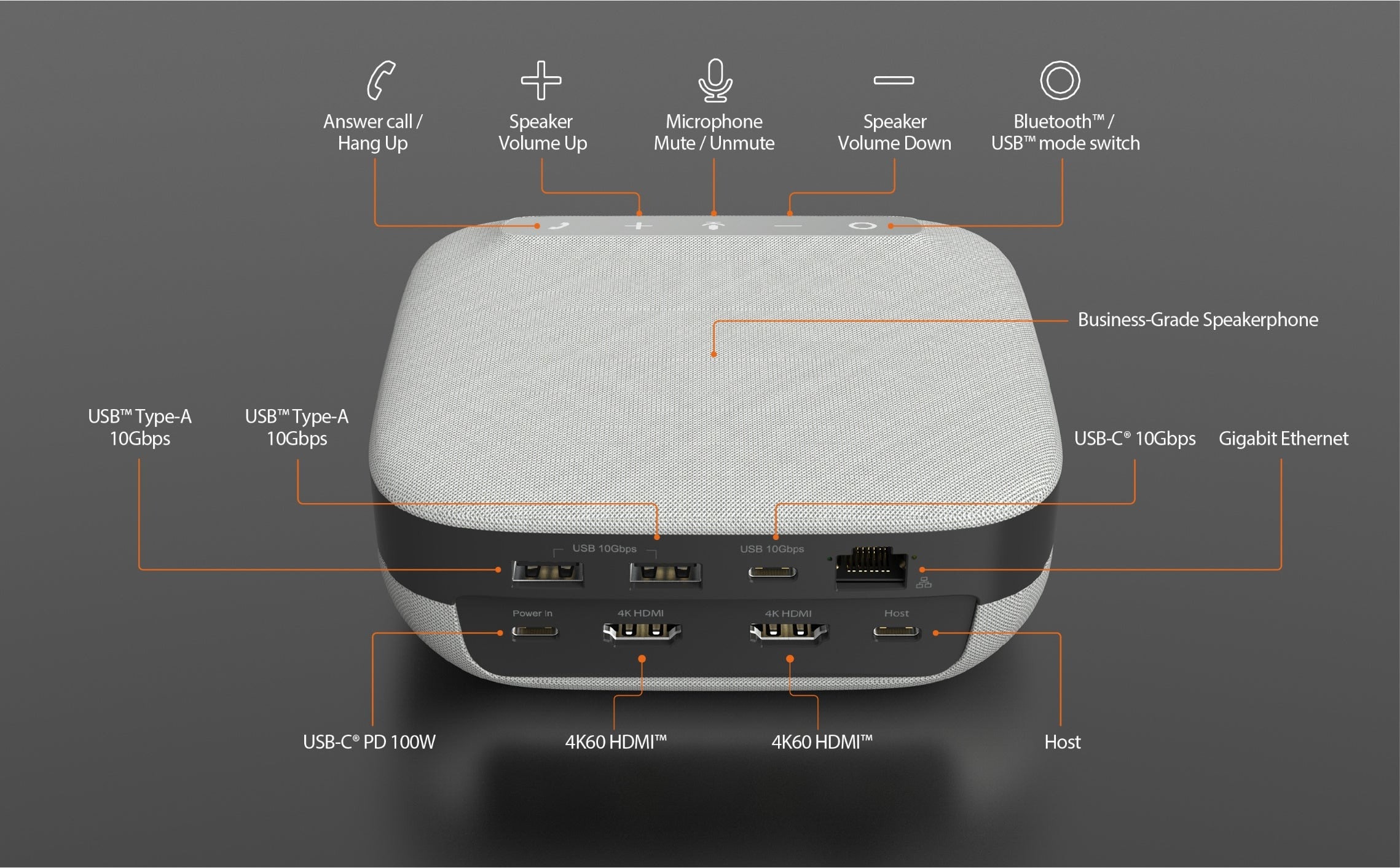 Answer call / Hang Up

Speaker Volume Up

Microphone Mute / Unmute

Speaker Volume Down

Bluetooth™ / USB™ mode switch

Business-Grade Speakerphone

USB™ Type-A 10Gbps

USB™ Type-A 10Gbps

USB-C® 10Gbps

Gigabit Ethernet

USB 10Gbps

USB 10Gbps

Power In

4K HDMI

4K HDMI

Host

USB-C® PD 100W

4K60 HDMI™

4K60 HDMI™

Host