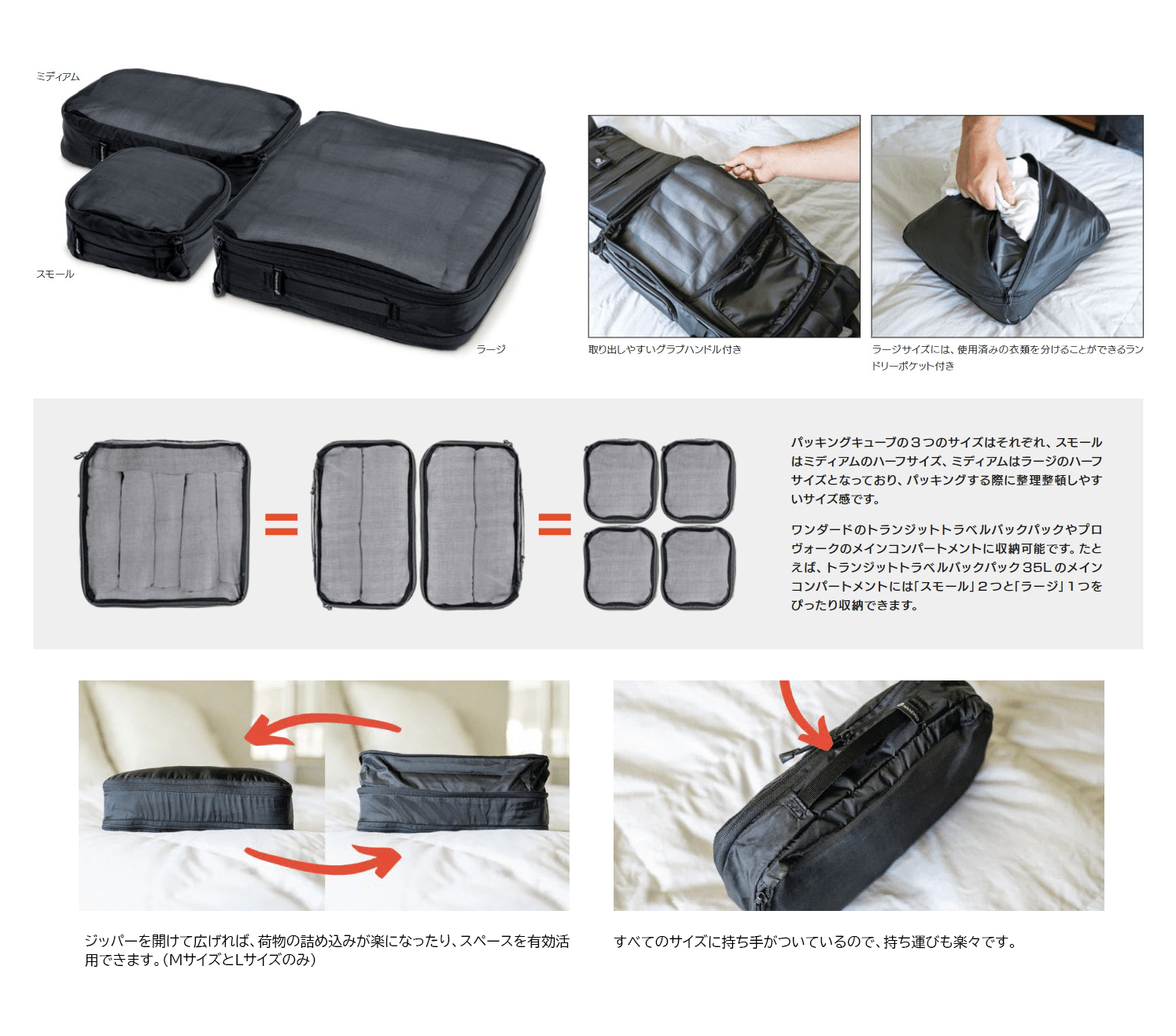 ミディアム

スモール

ラージ

取り出しやすいグラブハンドル付き

ラージサイズには、使用済みの衣類を分けることができるランドリーポケット付き

=

=

パッキングキューブの３つのサイズはそれぞれ、スモールはミディアムのハーフサイズ、ミディアムはラージのハーフサイズとなっており、パッキングする際に整理整頓しやすいサイズ感です。

ワンダードのトランジットトラベルバックパックやプロヴォークのメインコンパートメントに収納可能です。たとえば、トランジットトラベルバックパック３５Ｌのメインコンパートメントには「スモール」２つと「ラージ」１つをぴったり収納できます。

ジッパーを開けて広げれば、荷物の詰め込みが楽になったり、スペースを有効活用できます。（MサイズとLサイズのみ）

すべてのサイズに持ち手がついているので、持ち運びも楽々です。