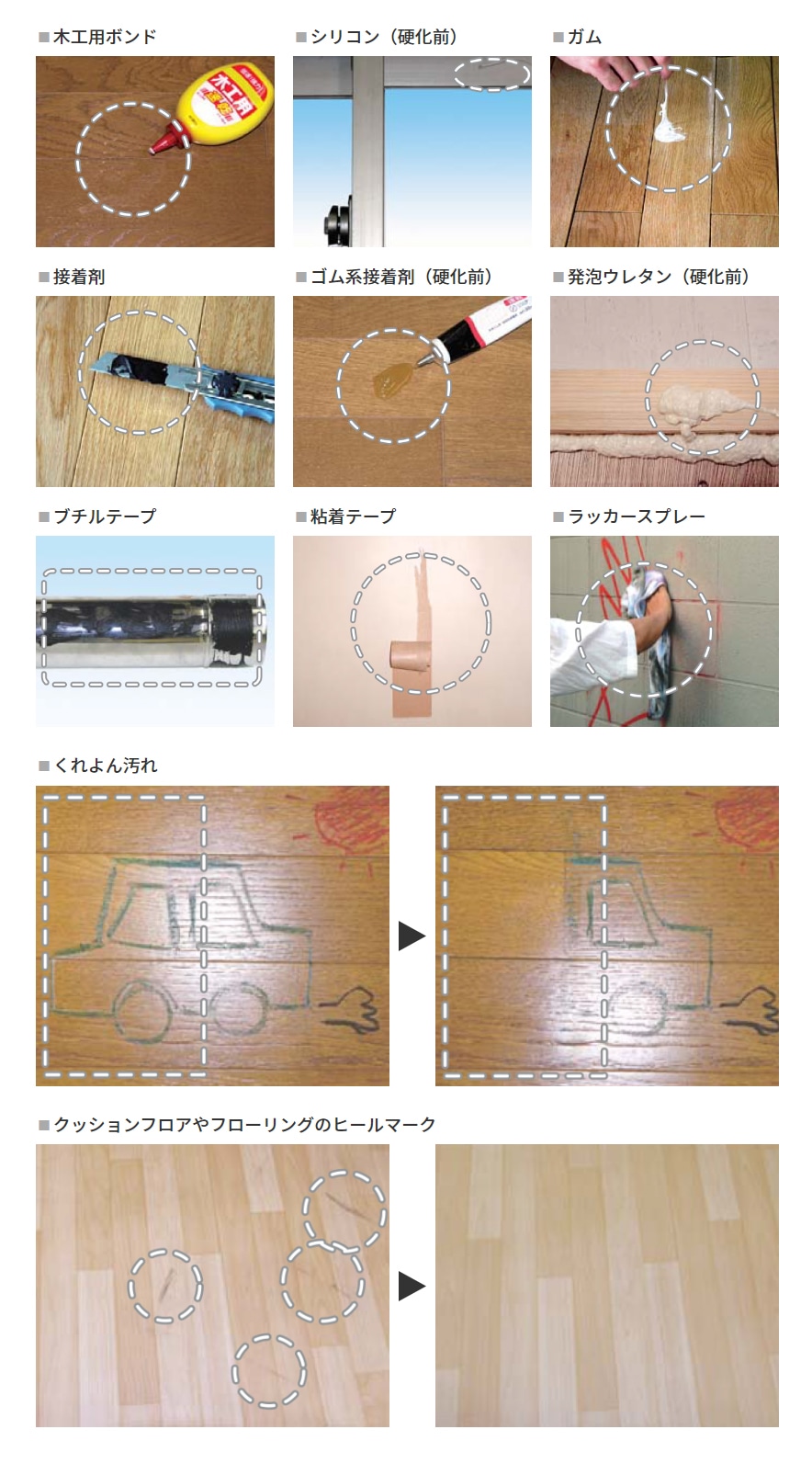 ■木工用ボンド

木工用

■シリコン（硬化前）

■ガム

■接着剤

■ゴム系接着剤（硬化前）

■発泡ウレタン（硬化前）

■ブチルテープ

■粘着テープ

■ラッカースプレー

■くれよん汚れ

■クッションフロアやフローリングのヒールマーク