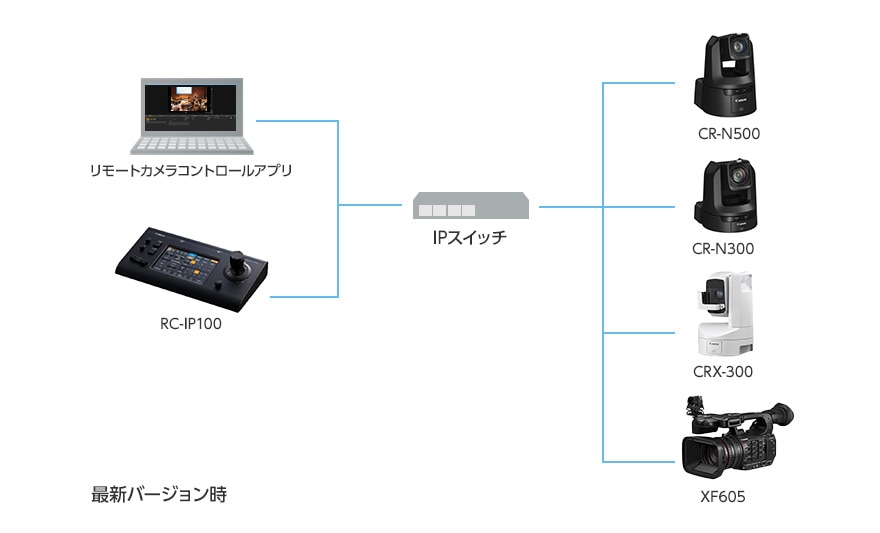 リモートカメラコントロールアプリ

RC-IP100

IPスイッチ

CR-N500

CR-N300

CRX-300

XF605

最新バージョン時